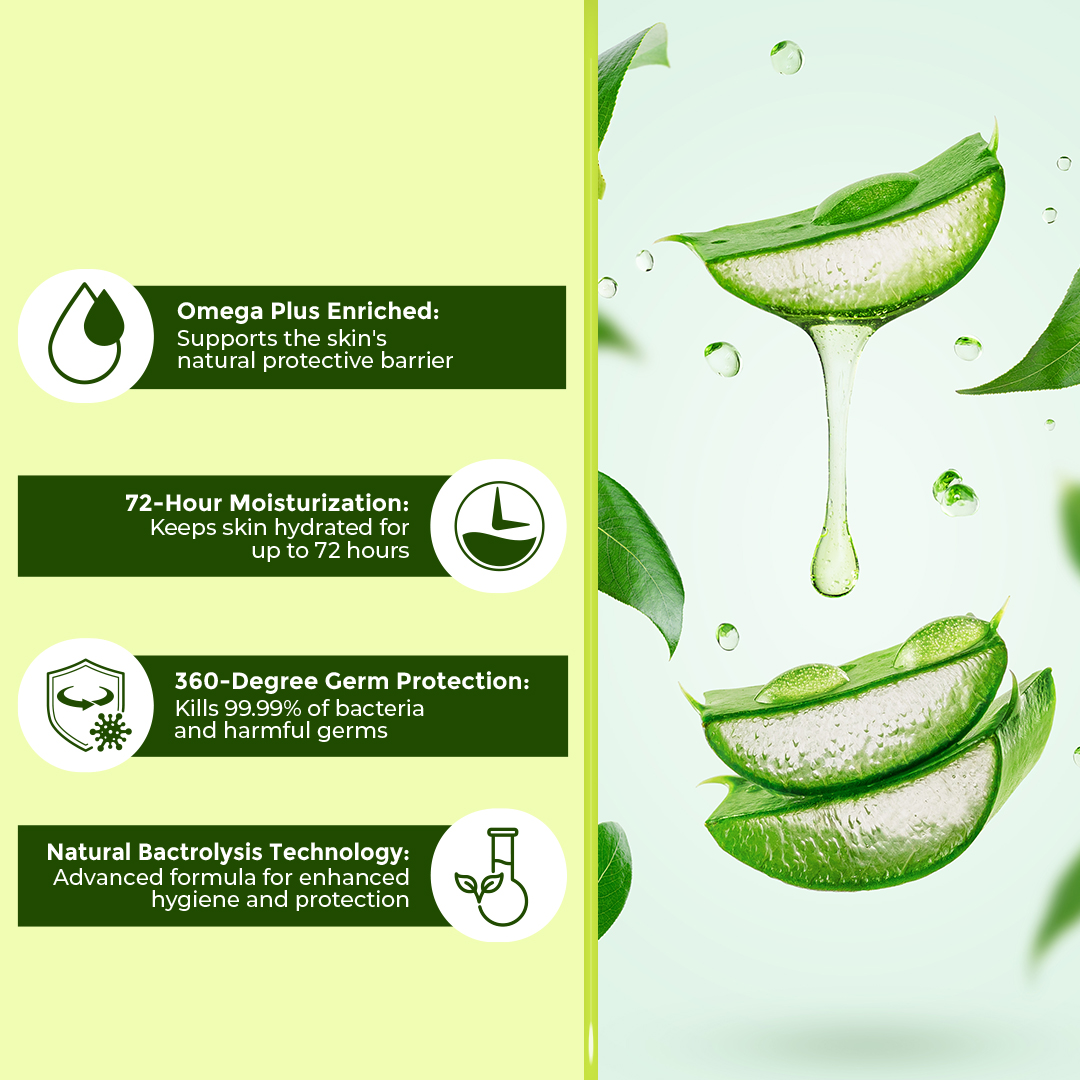 Omega Plus Enriched:
Supports the skin's natural protective barrier

72-Hour Moisturization:
Keeps skin hydrated for up to 72 hours

360-Degree Germ Protection:
Kills 99.99% of bacteria and harmful germs

Natural Bactrolysis Technology:
Advanced formula for enhanced hygiene and protection